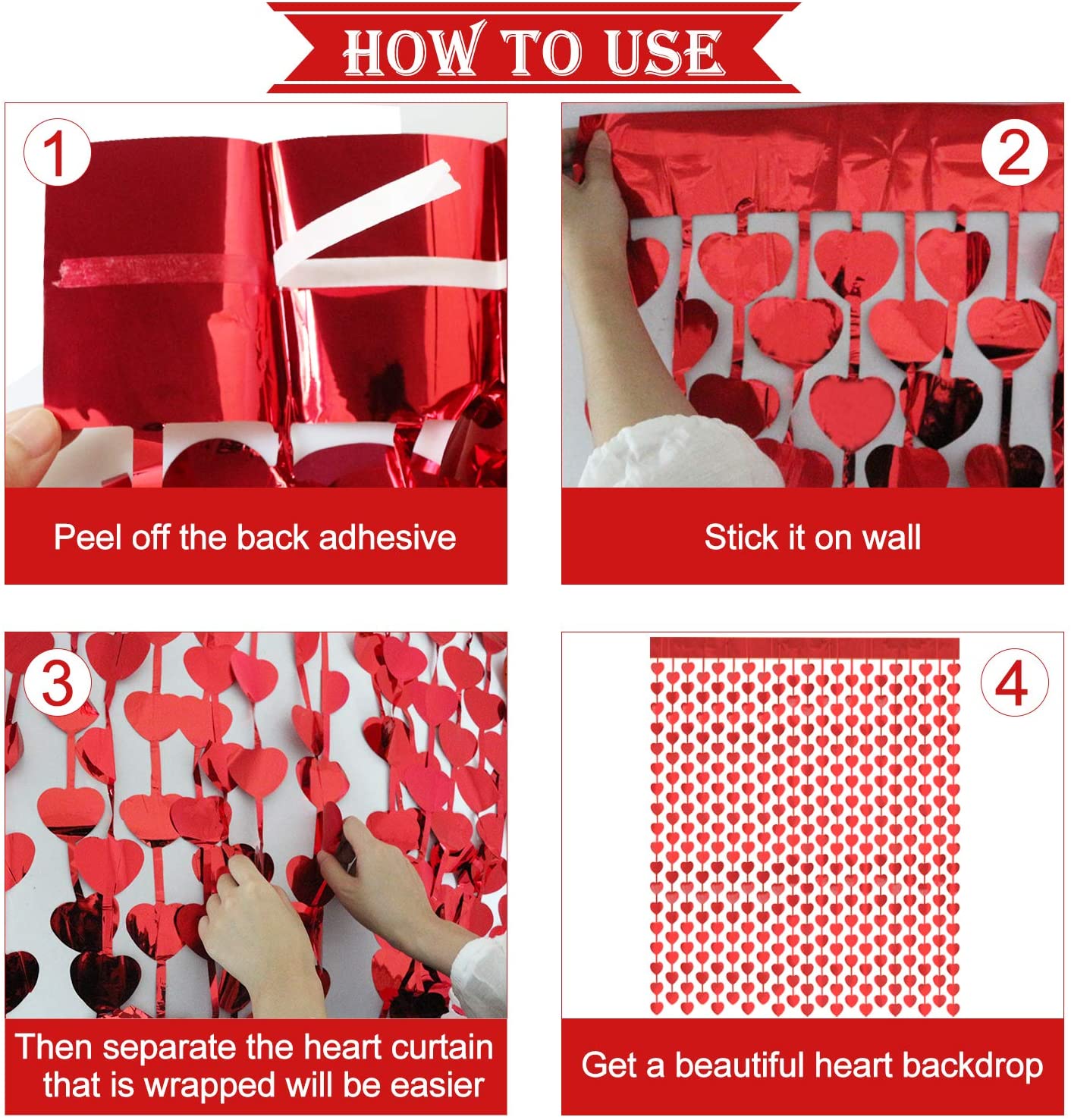 HOW TO USE

1

Peel off the back adhesive

2

Stick it on wall

3

Then separate the heart curtain that is wrapped will be easier

4

Get a beautiful heart backdrop